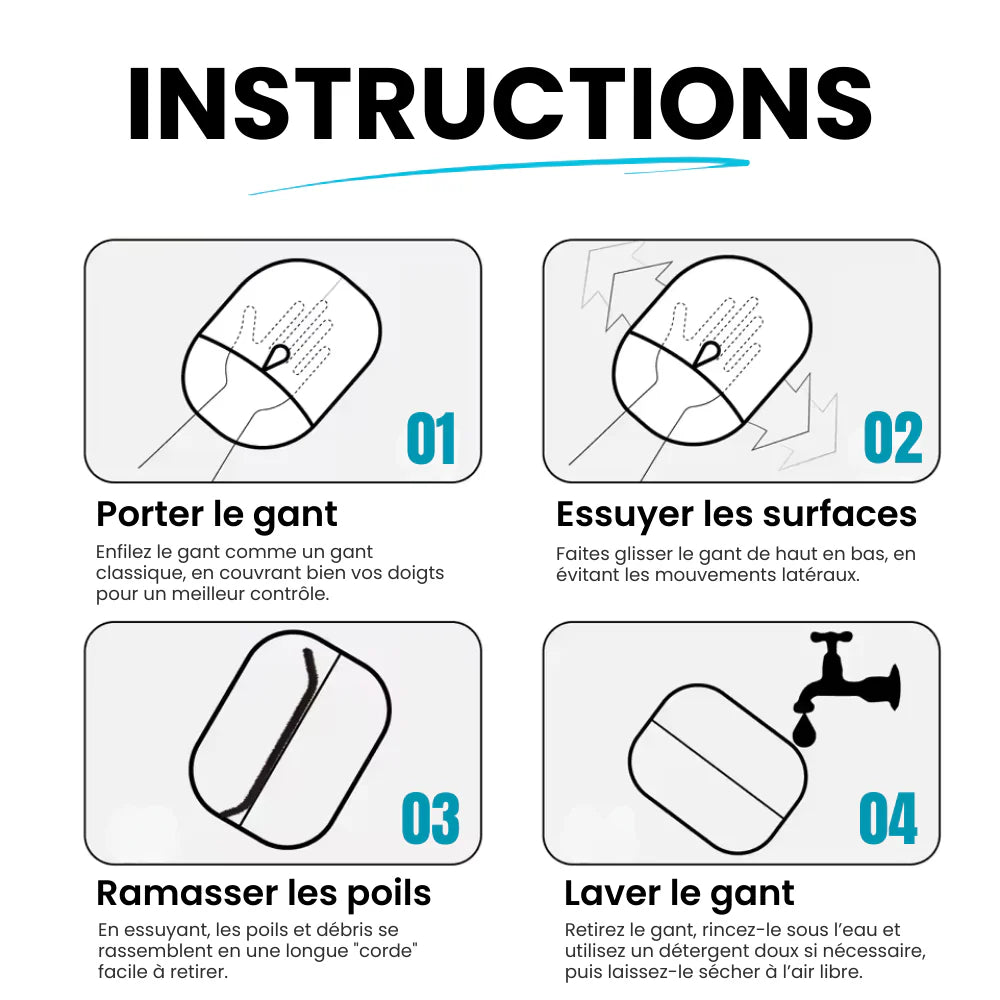 INSTRUCTIONS

01

Porter le gant

Enfilez le gant comme un gant classique, en couvrant bien vos doigts pour un meilleur contrôle.

02

Essuyer les surfaces

Faites glisser le gant de haut en bas, en évitant les mouvements latéraux.

03

Ramasser les poils

En essuyant, les poils et débris se rassemblent en une longue "corde" facile à retirer.

04

Laver le gant

Retirez le gant, rincez-le sous l'eau et utilisez un détergent doux si nécessaire, puis laissez-le sécher à l'air libre.